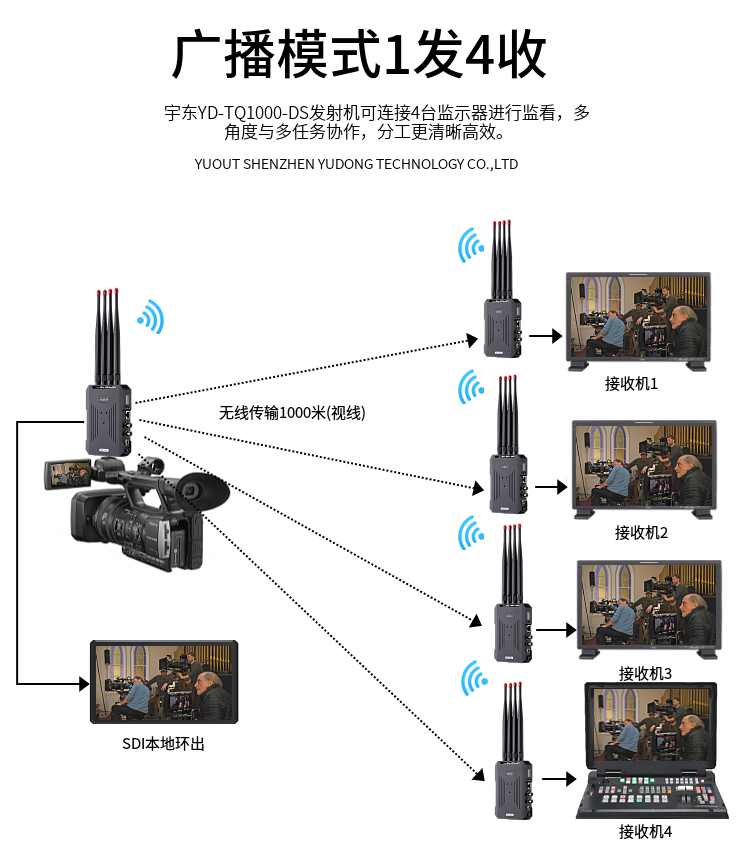 广播模式1发4收

宇东YD-TQ1000-DS发射机可连接4台监示器进行监看，多角度与多任务协作，分工更清晰高效。

YUOUT SHENZHEN YUDONG TECHNOLOGY CO.,LTD

无线传输1000米(视线)

接收机1

接收机2

接收机3

接收机4

SDI本地环出